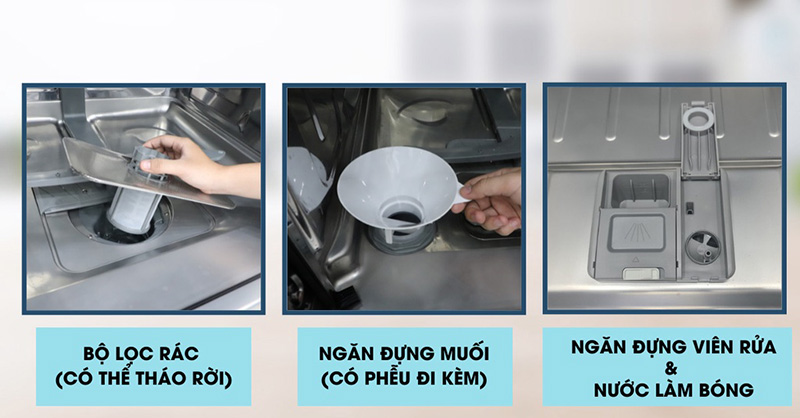 BỘ LỌC RÁC
(CÓ THỂ THÁO RỜI)

NGĂN ĐỰNG MUỐI
(CÓ PHỄU ĐI KÈM)

NGĂN ĐỰNG VIÊN RỬA
&
NƯỚC LÀM BÓNG