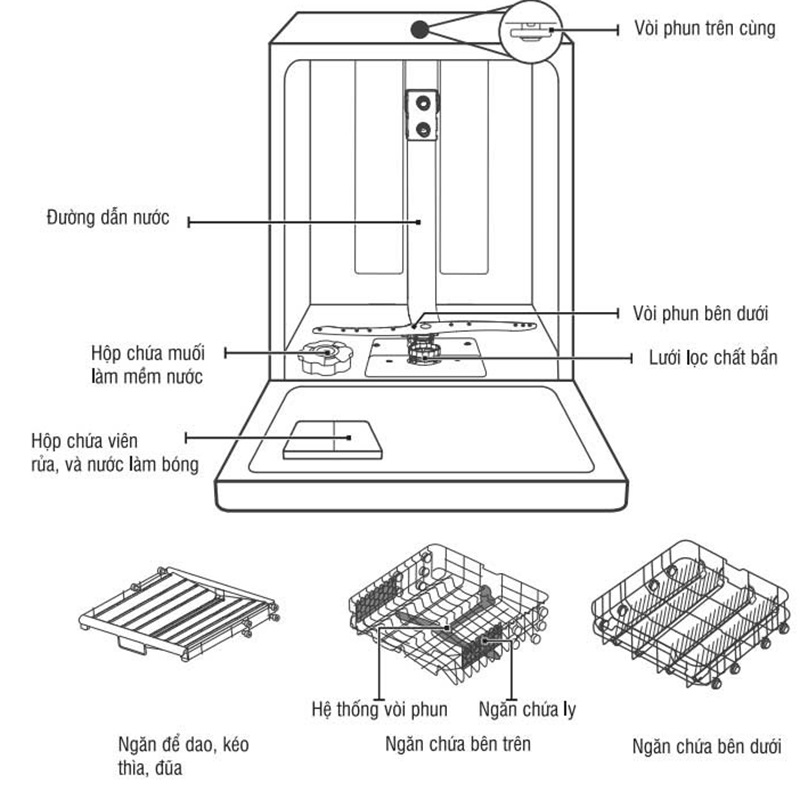 Vòi phun trên cùng

Đường dẫn nước

Vòi phun bên dưới

Hộp chứa muối làm mềm nước

Lưới lọc chất bẩn

Hộp chứa viên rửa, và nước làm bóng

Hệ thống vòi phun

Ngăn chứa ly

Ngăn để dao, kéo thìa, đũa

Ngăn chứa bên trên

Ngăn chứa bên dưới