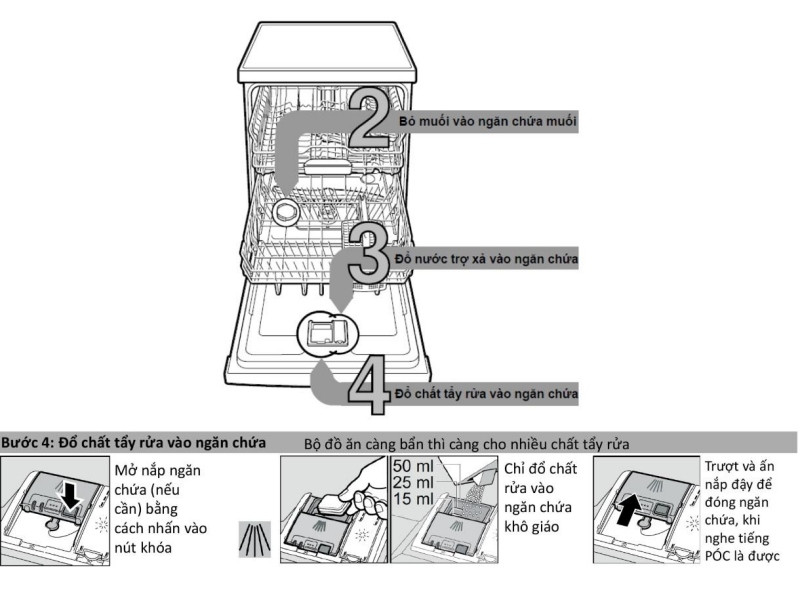 2
Bỏ muối vào ngăn chứa muối

3
Đổ nước trợ xả vào ngăn chứa

4
Đổ chất tẩy rửa vào ngăn chứa

Bước 4: Đổ chất tẩy rửa vào ngăn chứa

Bộ đồ ăn càng bẩn thì càng cho nhiều chất tẩy rửa

Mở nắp ngăn chứa (nếu cần) bằng cách nhấn vào nút khóa

50 ml
25 ml
15 ml

Chỉ đổ chất rửa vào ngăn chứa khô giáo

Trượt và ấn nắp đậy để đóng ngăn chứa, khi nghe tiếng PÓC là được