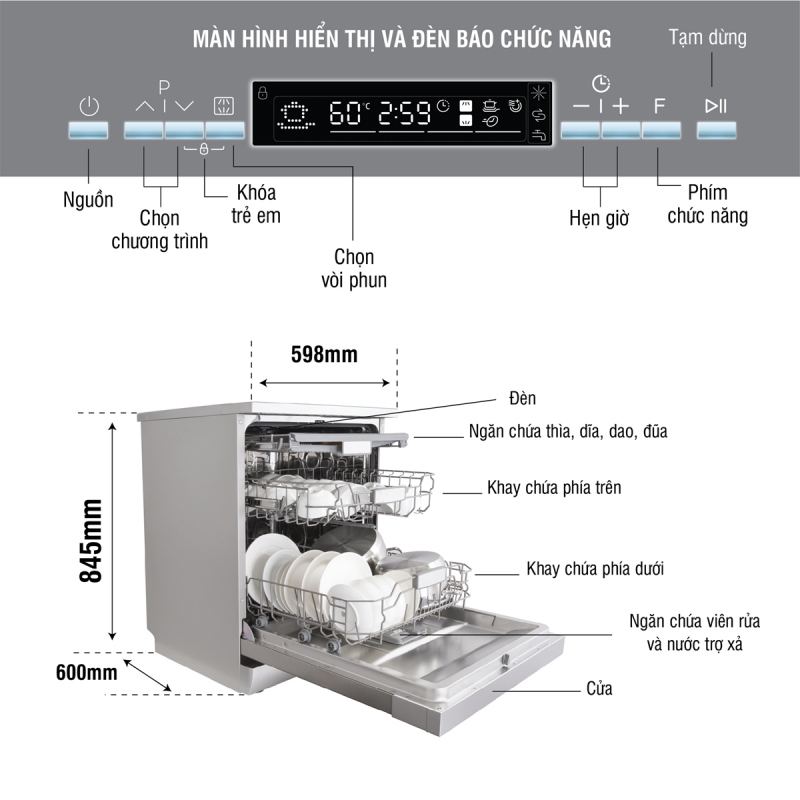 MÀN HÌNH HIỂN THỊ VÀ ĐÈN BÁO CHỨC NĂNG

Tạm dừng

P

60°C 2:59

F

Nguồn

Chọn chương trình

Khóa trẻ em

Chọn vòi phun

Hẹn giờ

Phím chức năng

598mm

845mm

600mm

Đèn

Ngăn chứa thìa, dĩa, dao, đũa

Khay chứa phía trên

Khay chứa phía dưới

Ngăn chứa viên rửa và nước trợ xả

Cửa