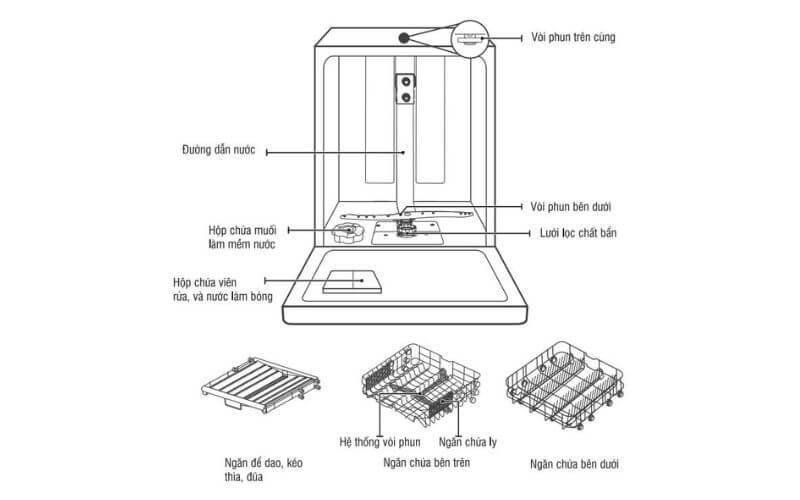 Vòi phun trên cùng

Đường dẫn nước

Vòi phun bên dưới

Hộp chứa muối làm mềm nước

Lưới lọc chất bẩn

Hộp chứa viên rửa, và nước làm bóng

Hệ thống vòi phun

Ngăn chứa ly

Ngăn để dao, kéo thìa, đũa

Ngăn chứa bên trên

Ngăn chứa bên dưới